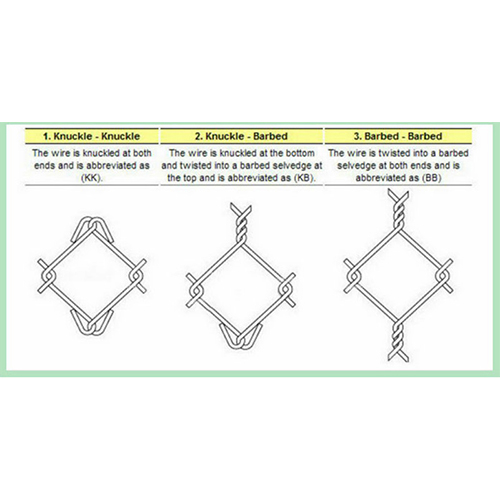 | 1. Knuckle - Knuckle | 2. Knuckle - Barbed | 3. Barbed - Barbed |
|---|---|---|
| The wire is knuckled at both ends and is abbreviated as (KK). | The wire is knuckled at the bottom and twisted into a barbed selvedge at the top and is abbreviated as (KB). | The wire is twisted into a barbed selvedge at both ends and is abbreviated as (BB) |