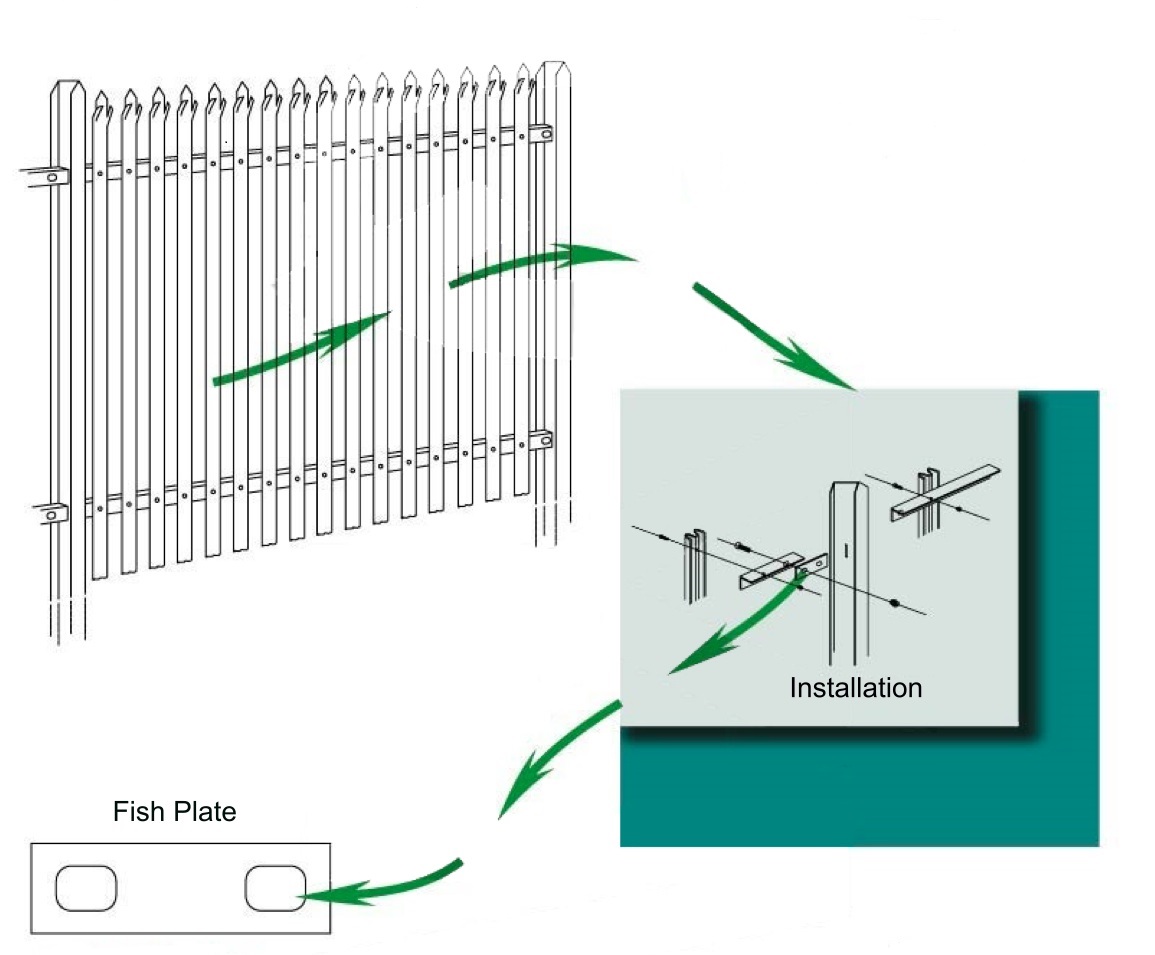 Installation

Fish Plate